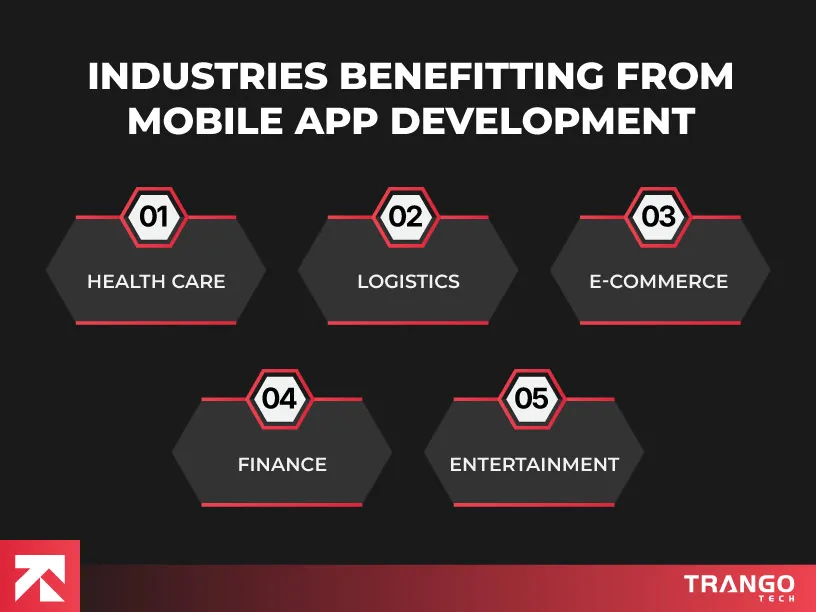 INDUSTRIES BENEFITTING FROM MOBILE APP DEVELOPMENT

01
HEALTH CARE

02
LOGISTICS

03
E-COMMERCE

04
FINANCE

05
ENTERTAINMENT

TRANGO
TECH