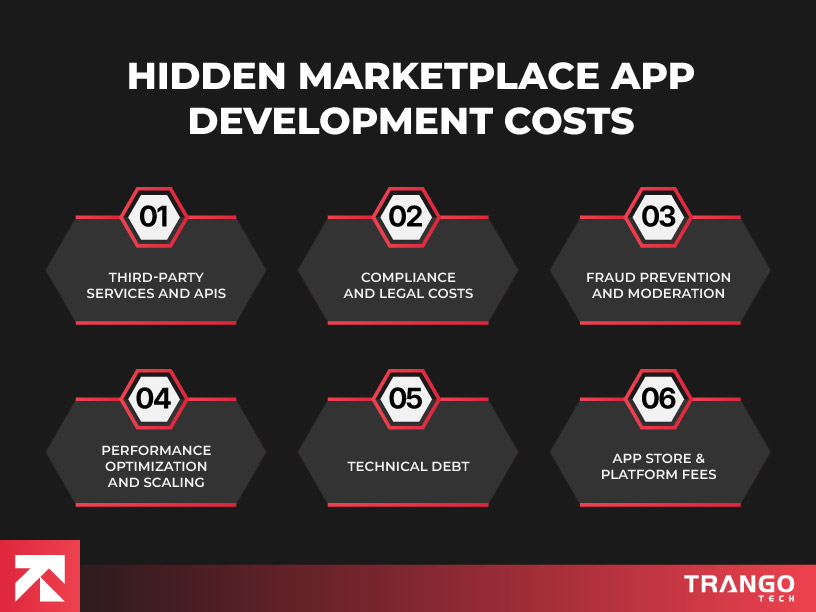 HIDDEN MARKETPLACE APP DEVELOPMENT COSTS

01
THIRD-PARTY SERVICES AND APIS

02
COMPLIANCE AND LEGAL COSTS

03
FRAUD PREVENTION AND MODERATION

04
PERFORMANCE OPTIMIZATION AND SCALING

05
TECHNICAL DEBT

06
APP STORE & PLATFORM FEES

TRANGO TECH