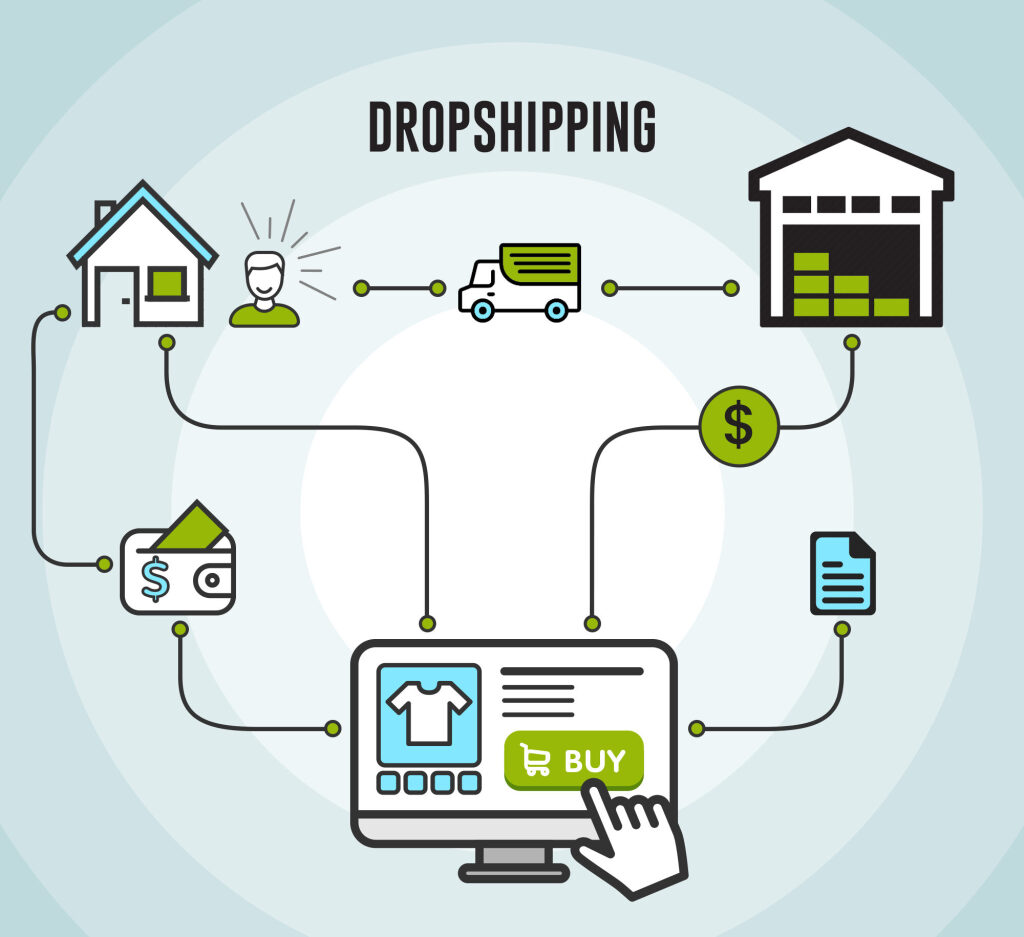 DROPSHIPPING

$

$

BUY